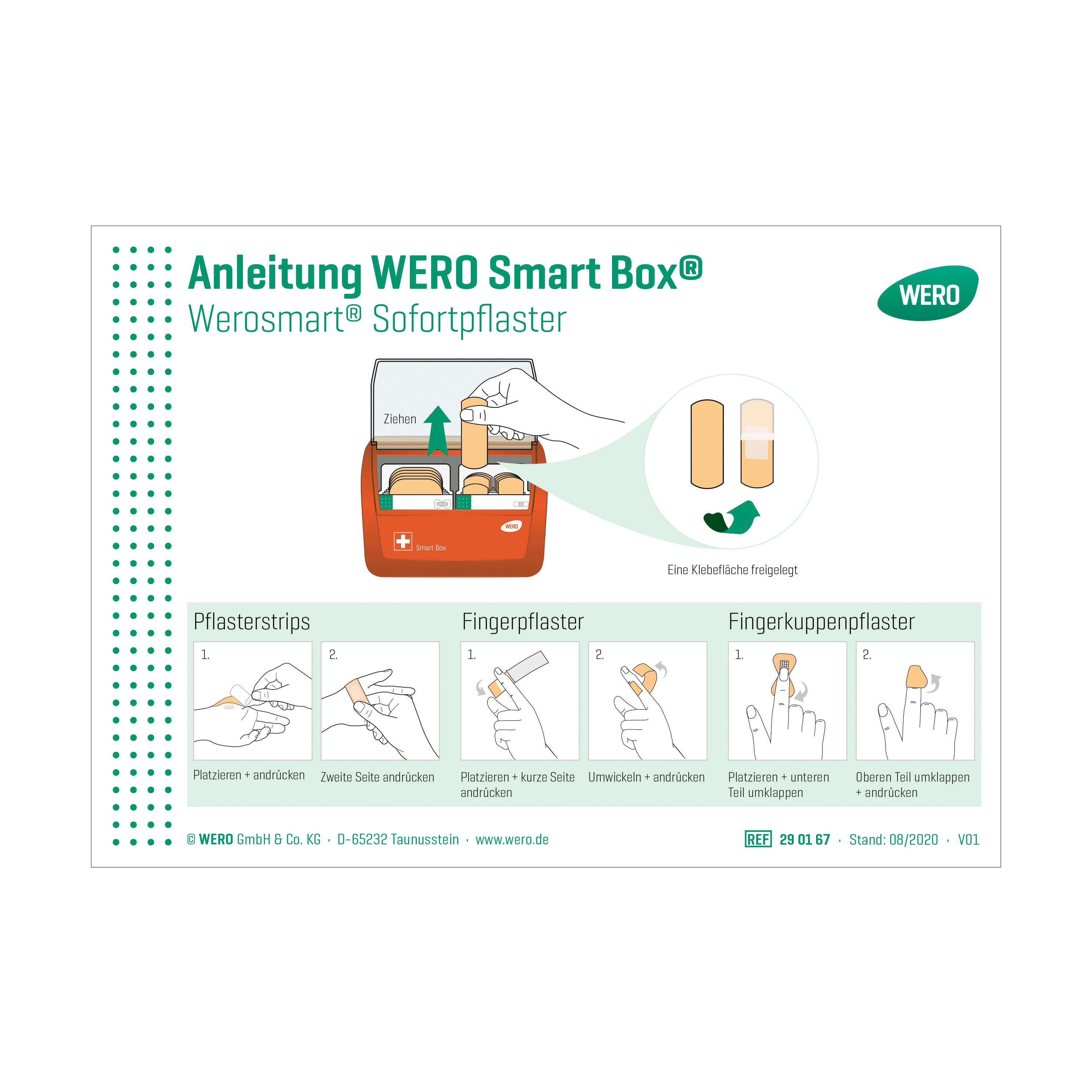 Anleitung WERO Smart Box®
Werosmart® Sofortpflaster

WERO

Ziehen

WERO
Smart Box

Eine Klebefläche freigelegt

Pflasterstrips

1.
Platzieren + andrücken

2.
Zweite Seite andrücken

Fingerpflaster

1.
Platzieren + kurze Seite andrücken

2.
Umwickeln + andrücken

Fingerkuppenpflaster

1.
Platzieren + unteren Teil umklappen

2.
Oberen Teil umklappen + andrücken

© WERO GmbH & Co. KG · D-65232 Taunusstein · www.wero.de

REF 29 01 67 · Stand: 08/2020 · V01