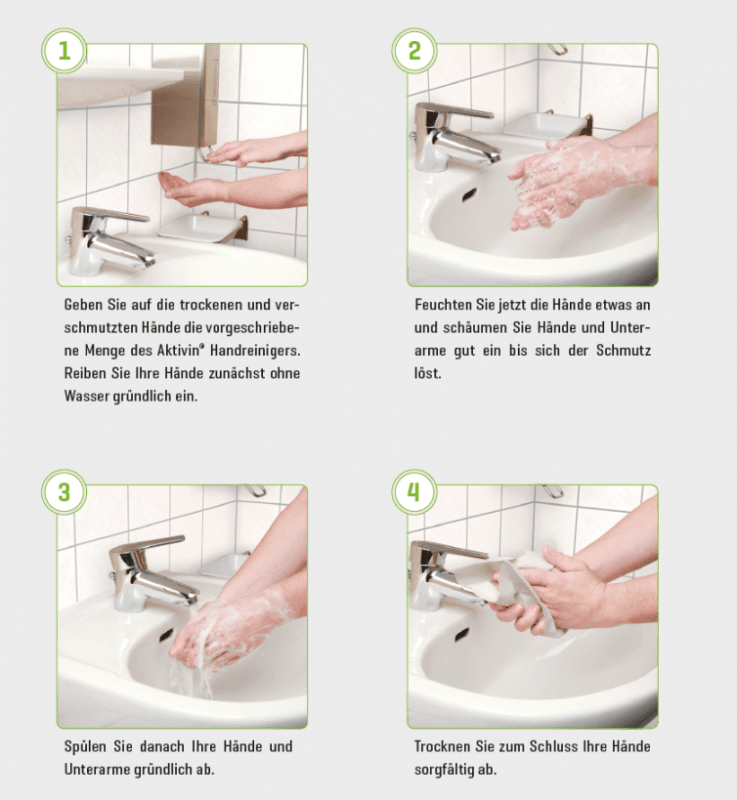 1

Geben Sie auf die trockenen und verschmutzten Hände die vorgeschriebene Menge des Aktivin® Handreinigers. Reiben Sie Ihre Hände zunächst ohne Wasser gründlich ein.

2

Feuchten Sie jetzt die Hände etwas an und schäumen Sie Hände und Unterarme gut ein bis sich der Schmutz löst.

3

Spülen Sie danach Ihre Hände und Unterarme gründlich ab.

4

Trocknen Sie zum Schluss Ihre Hände sorgfältig ab.