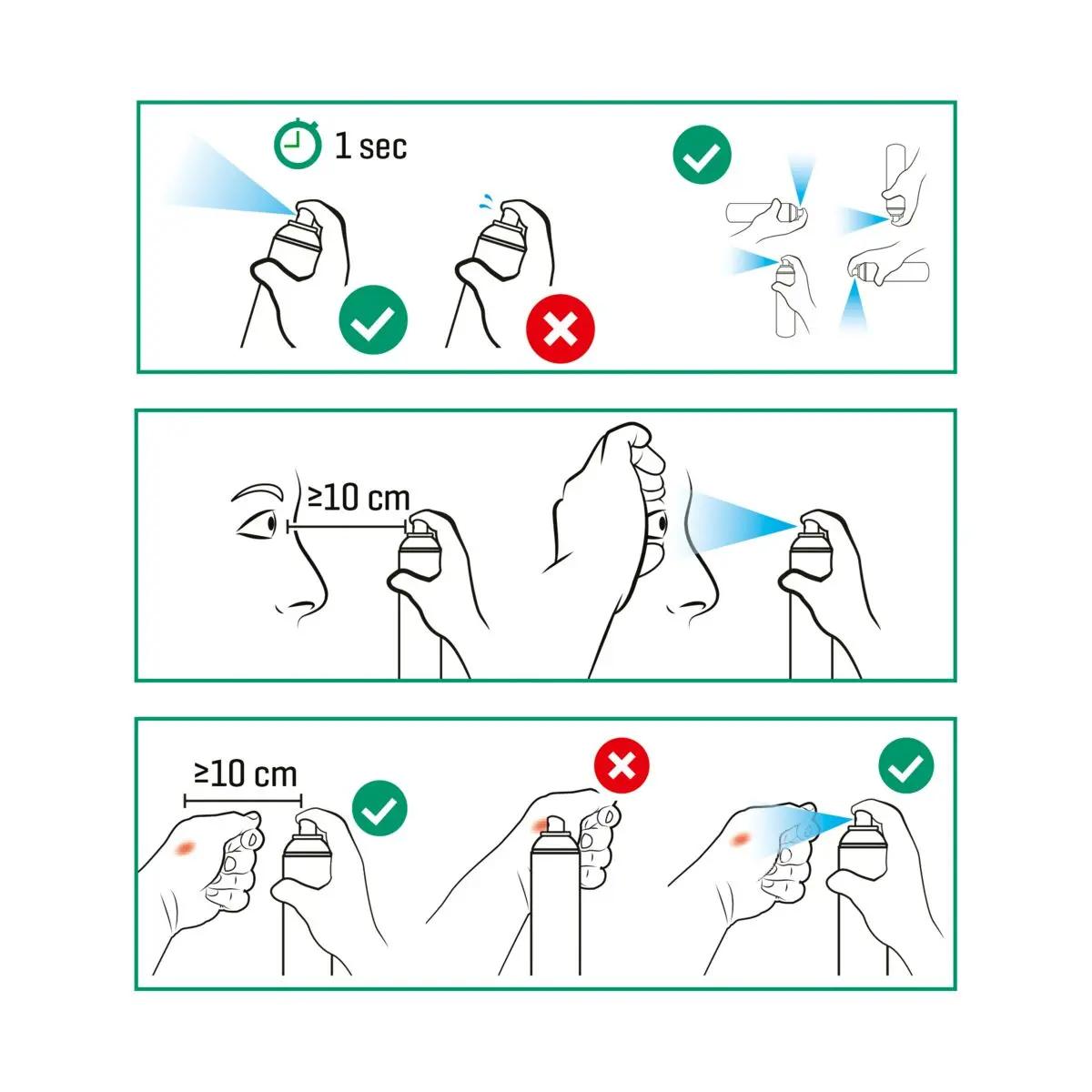 1 sec

≥10 cm

≥10 cm