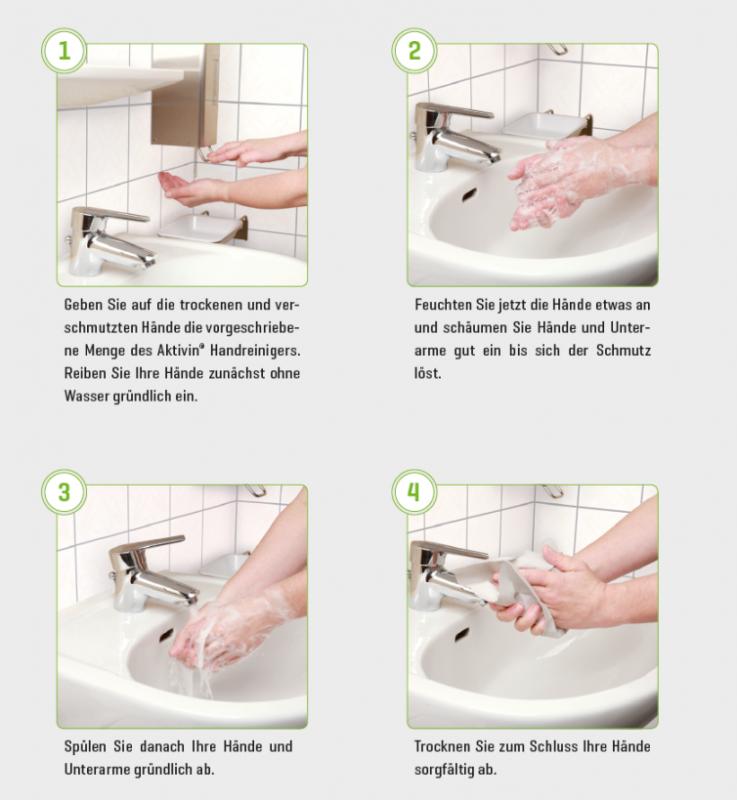 1

Geben Sie auf die trockenen und verschmutzten Hände die vorgeschriebene Menge des Aktivin® Handreinigers. Reiben Sie Ihre Hände zunächst ohne Wasser gründlich ein.

2

Feuchten Sie jetzt die Hände etwas an und schäumen Sie Hände und Unterarme gut ein bis sich der Schmutz löst.

3

Spülen Sie danach Ihre Hände und Unterarme gründlich ab.

4

Trocknen Sie zum Schluss Ihre Hände sorgfältig ab.