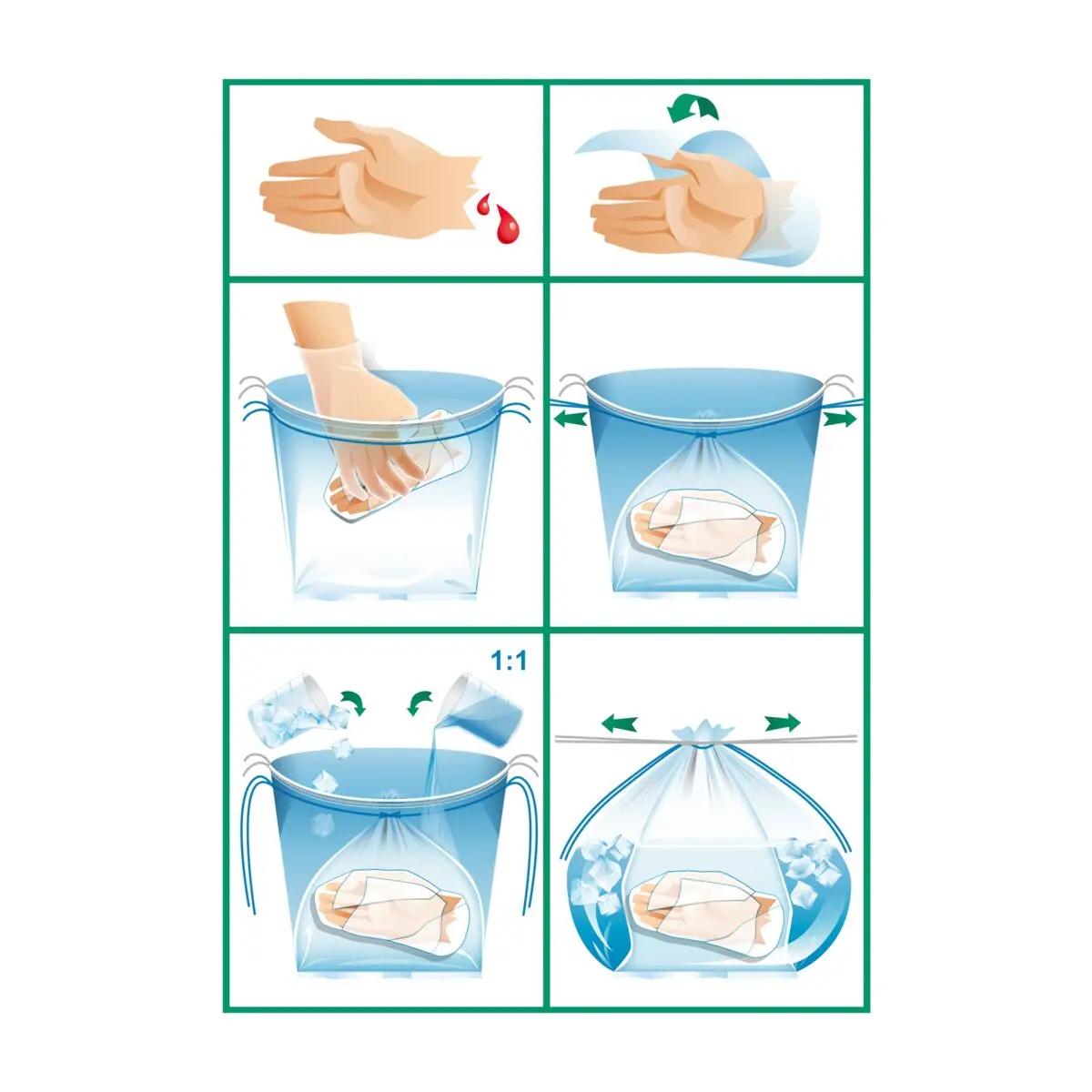 1:1