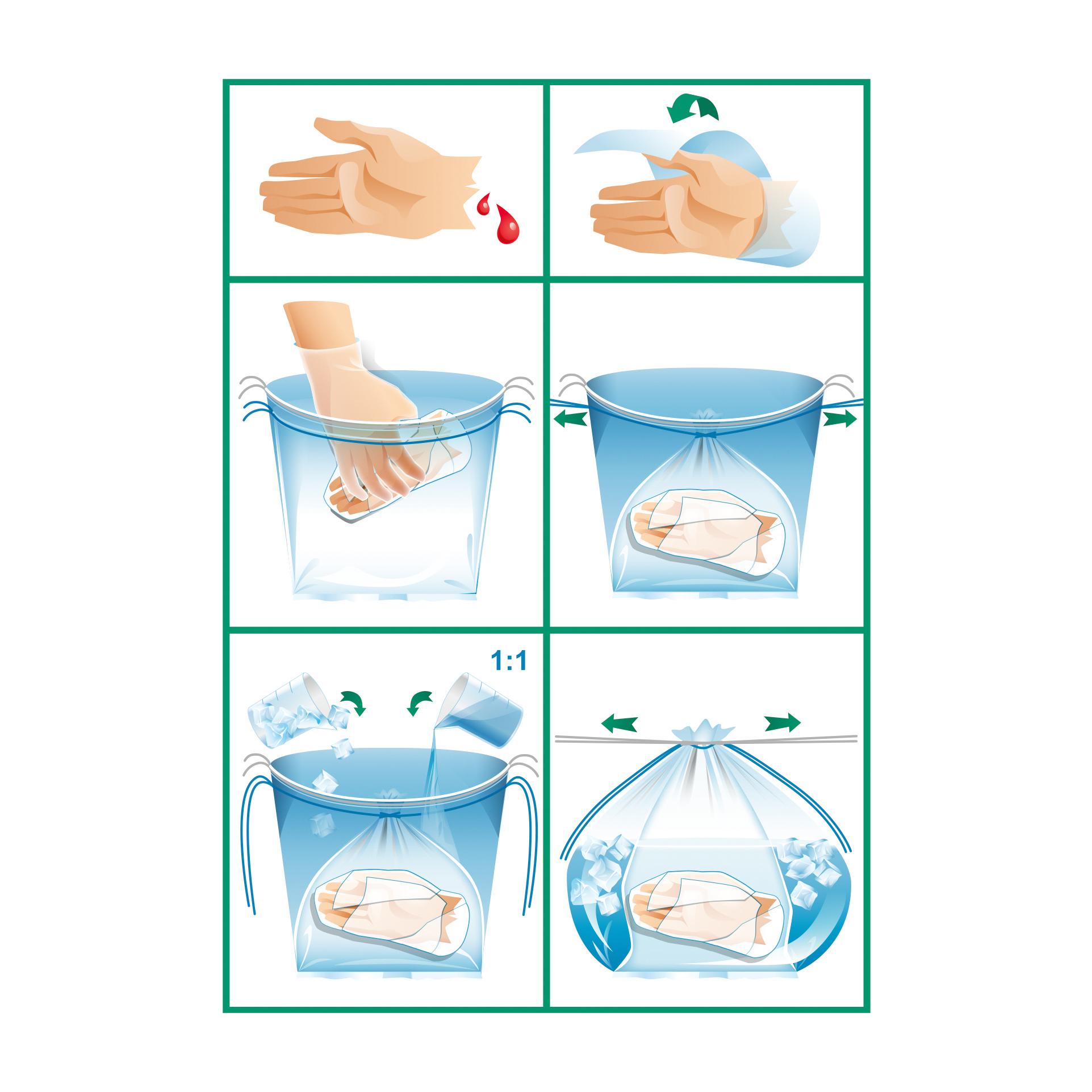 1:1